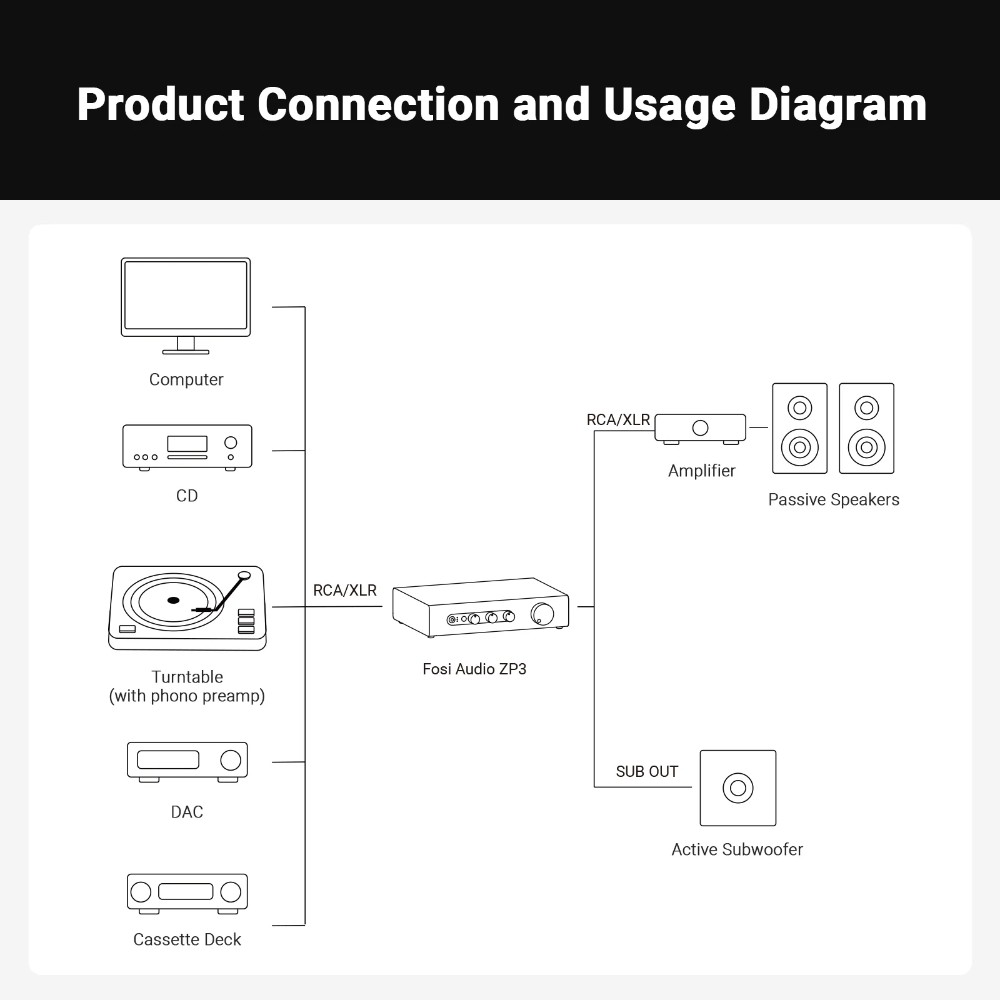 Product Connection and Usage Diagram

Computer

CD

Turntable
(with phono preamp)

DAC

Cassette Deck

RCA/XLR

Fosi Audio ZP3

RCA/XLR

Amplifier

Passive Speakers

SUB OUT

Active Subwoofer