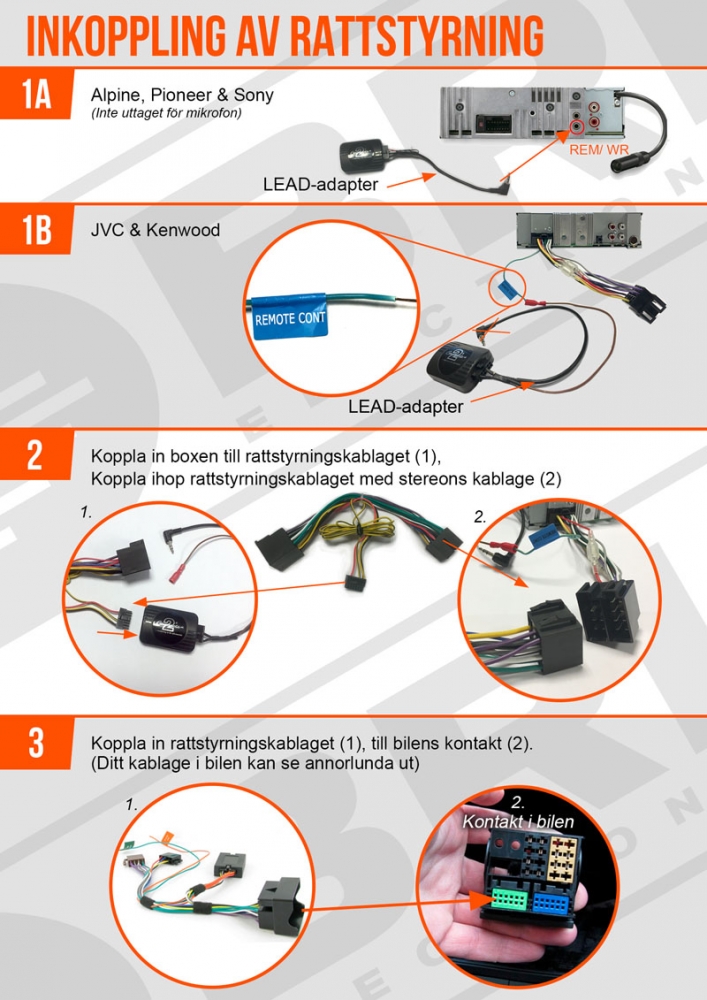 INKOPPLING AV RATTSTYRNING

1A

Alpine, Pioneer & Sony
(Inte uttaget för mikrofon)

REM/ WR

LEAD-adapter

1B

JVC & Kenwood

REMOTE CONT

LEAD-adapter

2

Koppla in boxen till rattstyrningskablaget (1),
Koppla ihop rattstyrningskablaget med stereons kablage (2)

1.

2.

3

Koppla in rattstyrningskablaget (1), till bilens kontakt (2).
(Ditt kablage i bilen kan se annorlunda ut)

1.

2.
Kontakt i bilen