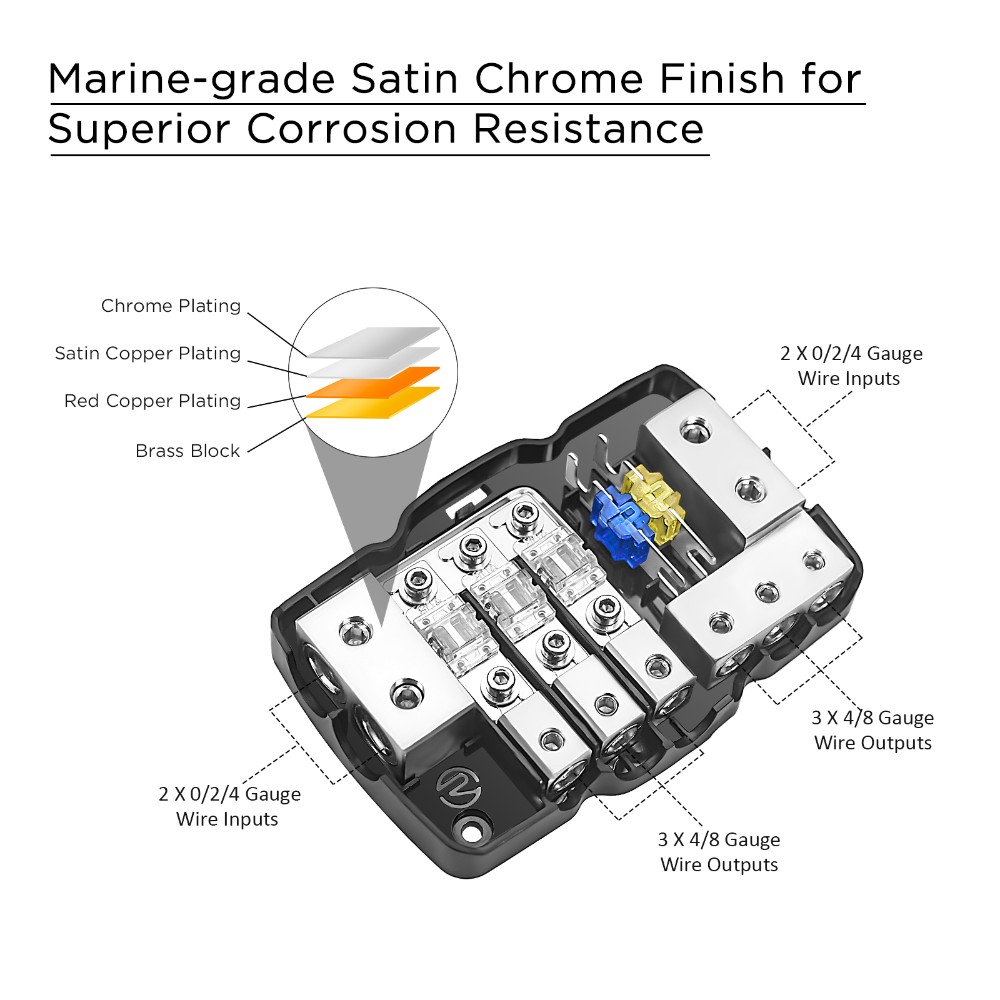 Marine-grade Satin Chrome Finish for Superior Corrosion Resistance

Chrome Plating

Satin Copper Plating

Red Copper Plating

Brass Block

2 X 0/2/4 Gauge Wire Inputs

3 X 4/8 Gauge Wire Outputs

2 X 0/2/4 Gauge Wire Inputs

3 X 4/8 Gauge Wire Outputs