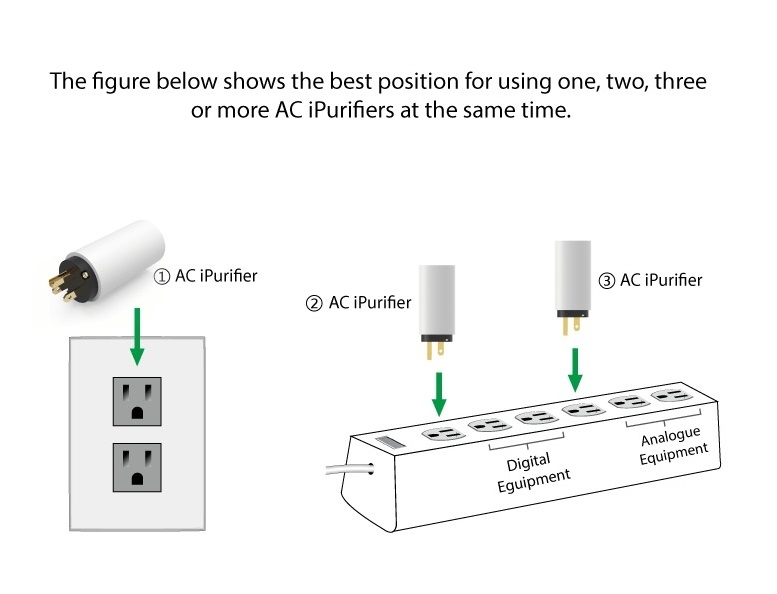 The figure below shows the best position for using one, two, three or more AC iPurifiers at the same time.

① AC iPurifier

② AC iPurifier

③ AC iPurifier

Digital Equipment

Analogue Equipment