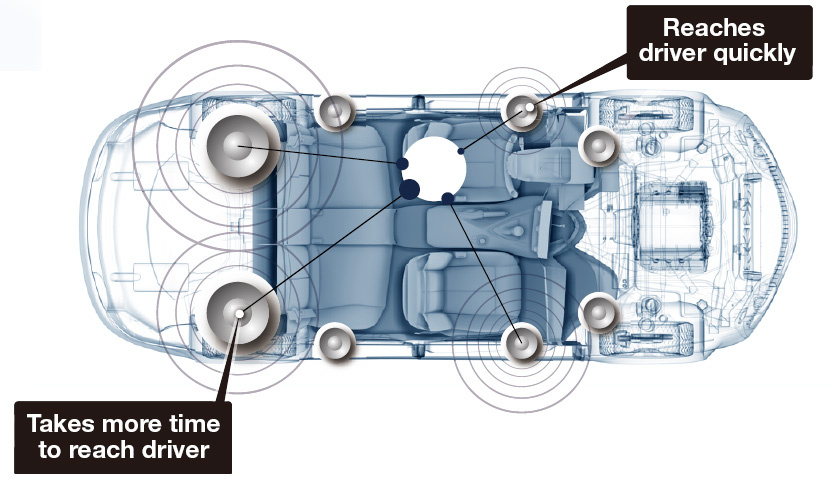 Reaches driver quickly

Takes more time to reach driver