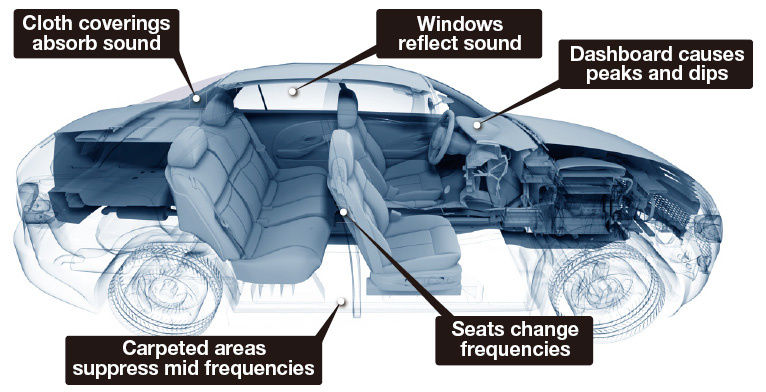 Cloth coverings absorb sound

Windows reflect sound

Dashboard causes peaks and dips

Carpeted areas suppress mid frequencies

Seats change frequencies