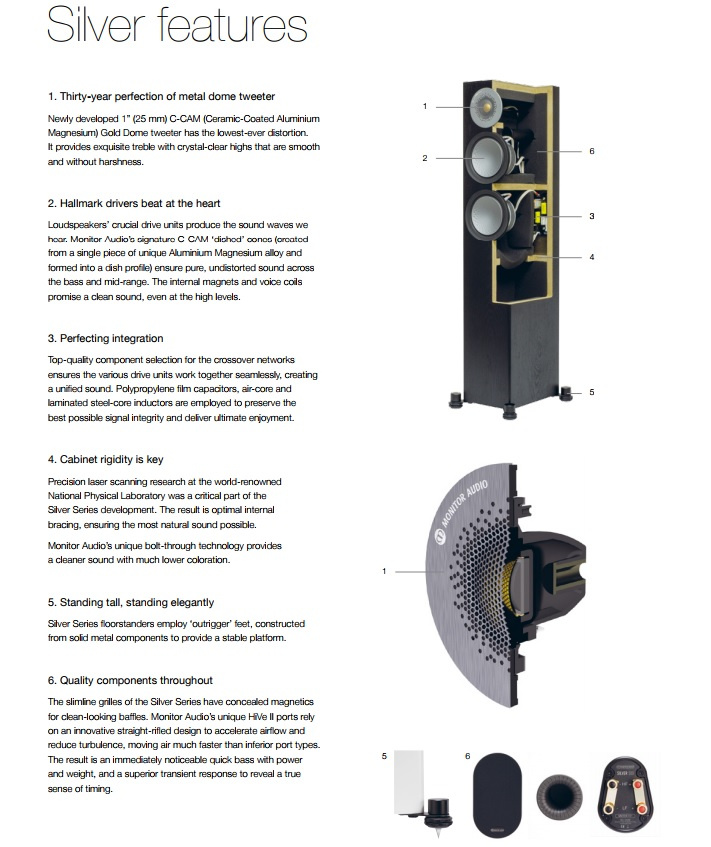 Silver features

1. Thirty-year perfection of metal dome tweeter

Newly developed 1" (25 mm) C-CAM (Ceramic-Coated Aluminium Magnesium) Gold Dome tweeter has the lowest-ever distortion. It provides exquisite treble with crystal-clear highs that are smooth and without harshness.

2. Hallmark drivers beat at the heart

Loudspeakers' crucial drive units produce the sound waves we hear. Monitor Audio's signature C-CAM 'dished' cones (created from a single piece of unique Aluminium Magnesium alloy and formed into a dish profile) ensure pure, undistorted sound across the bass and mid-range. The internal magnets and voice coils promise a clean sound, even at the high levels.

3. Perfecting integration

Top-quality component selection for the crossover networks ensures the various drive units work together seamlessly, creating a unified sound. Polypropylene film capacitors, air-core and laminated steel-core inductors are employed to preserve the best possible signal integrity and deliver ultimate enjoyment.

4. Cabinet rigidity is key

Precision laser scanning research at the world-renowned National Physical Laboratory was a critical part of the Silver Series development. The result is optimal internal bracing, ensuring the most natural sound possible.

Monitor Audio's unique bolt-through technology provides a cleaner sound with much lower coloration.

5. Standing tall, standing elegantly

Silver Series floorstanders employ 'outrigger' feet, constructed from solid metal components to provide a stable platform.

6. Quality components throughout

The slimline grilles of the Silver Series have concealed magnetics for clean-looking baffles. Monitor Audio's unique HiVe II ports rely on an innovative straight-rifled design to accelerate airflow and reduce turbulence, moving air much faster than inferior port types. The result is an immediately noticeable quick bass with power and weight, and a superior transient response to reveal a true sense of timing.

1
2
6
3
4
5

MONITOR AUDIO
1

5
6