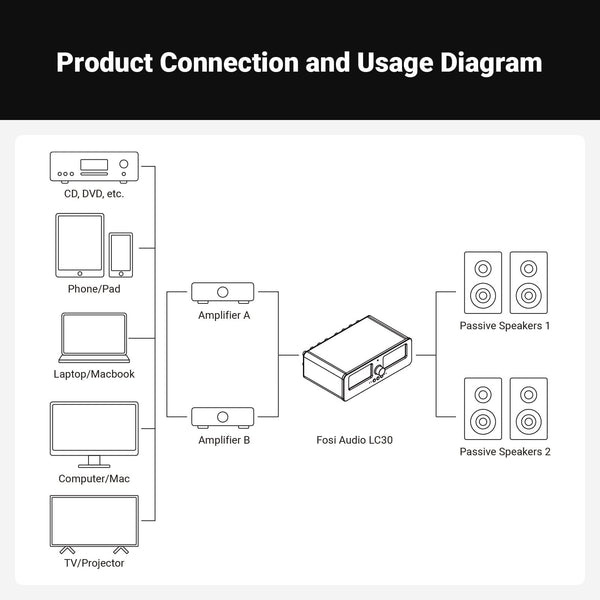 Product Connection and Usage Diagram

CD, DVD, etc.

Phone/Pad

Laptop/Macbook

Computer/Mac

TV/Projector

Amplifier A

Amplifier B

Fosi Audio LC30

Passive Speakers 1

Passive Speakers 2