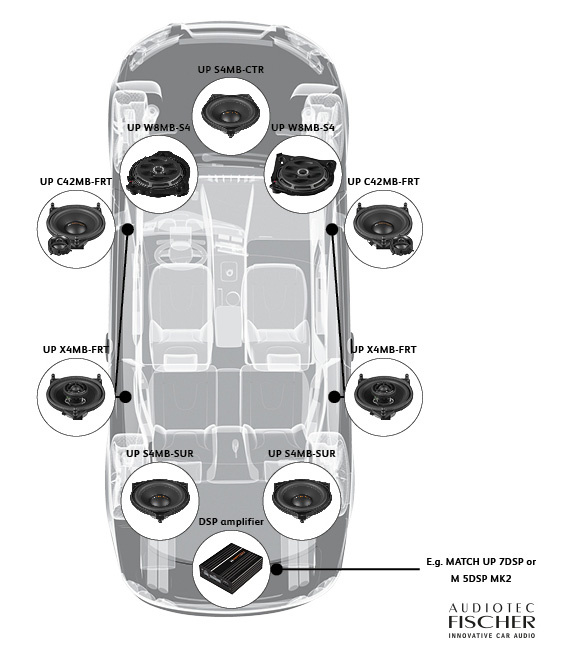 UP S4MB-CTR

UP W8MB-S4

UP W8MB-S4

UP C42MB-FRT

UP C42MB-FRT

UP X4MB-FRT

UP X4MB-FRT

UP S4MB-SUR

UP S4MB-SUR

DSP amplifier

E.g. MATCH UP 7DSP or M 5DSP MK2

AUDIOTEC FISCHER
INNOVATIVE CAR AUDIO