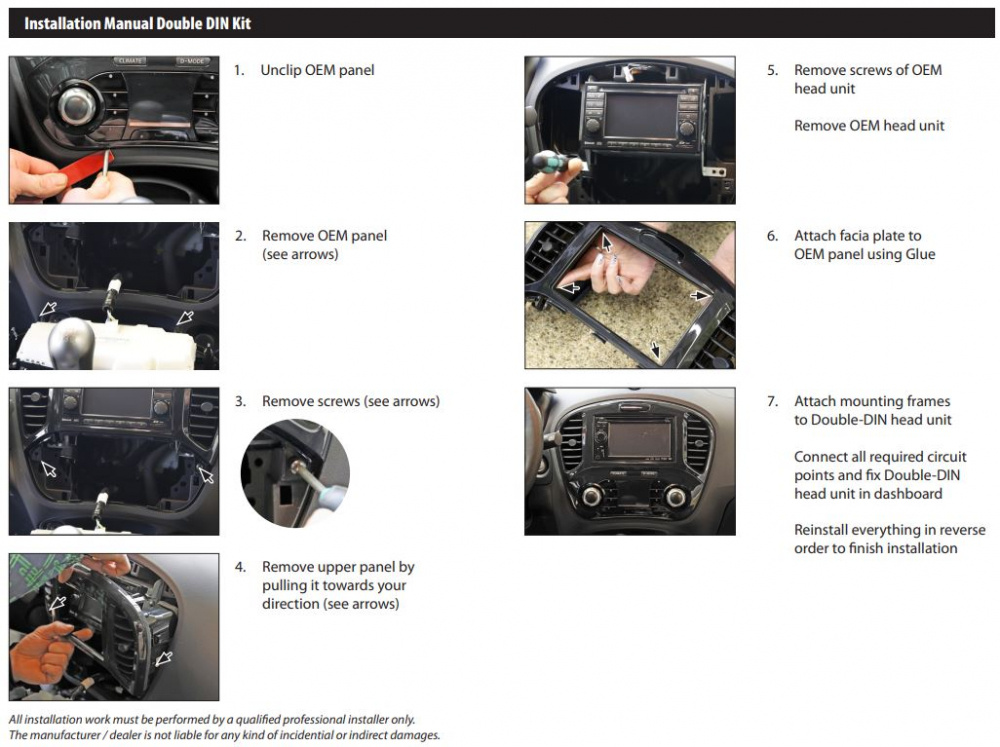 Installation Manual Double DIN Kit

CLIMATE D-MODE

1. Unclip OEM panel

2. Remove OEM panel (see arrows)

3. Remove screws (see arrows)

4. Remove upper panel by pulling it towards your direction (see arrows)

5. Remove screws of OEM head unit

Remove OEM head unit

6. Attach facia plate to OEM panel using Glue

7. Attach mounting frames to Double-DIN head unit

Connect all required circuit points and fix Double-DIN head unit in dashboard

Reinstall everything in reverse order to finish installation

All installation work must be performed by a qualified professional installer only.
The manufacturer / dealer is not liable for any kind of incidential or indirect damages.